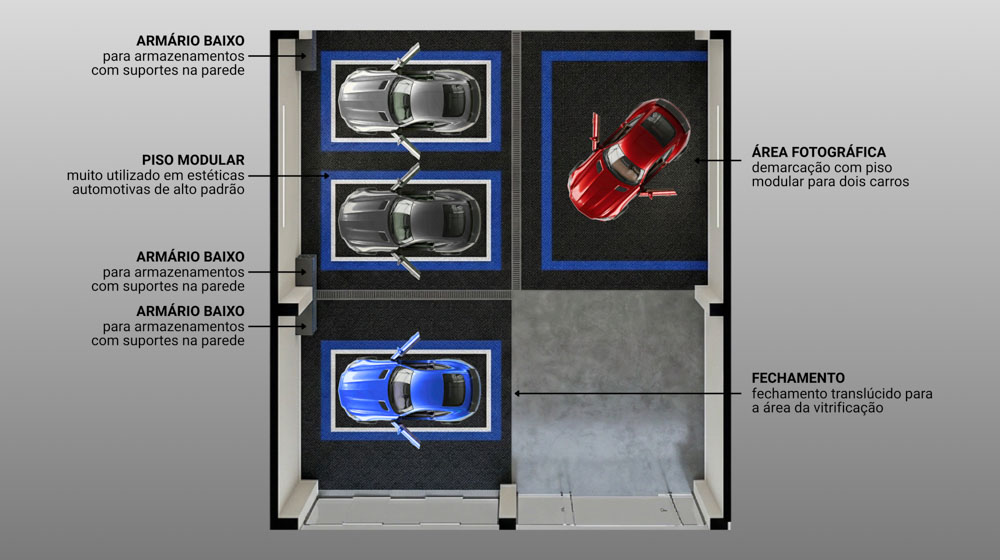 ARMÁRIO BAIXO
para armazenamentos com suportes na parede

PISO MODULAR
muito utilizado em estéticas automotivas de alto padrão

ARMÁRIO BAIXO
para armazenamentos com suportes na parede

ARMÁRIO BAIXO
para armazenamentos com suportes na parede

ÁREA FOTOGRÁFICA
demarcação com piso modular para dois carros

FECHAMENTO
fechamento translúcido para a área da vitrificação